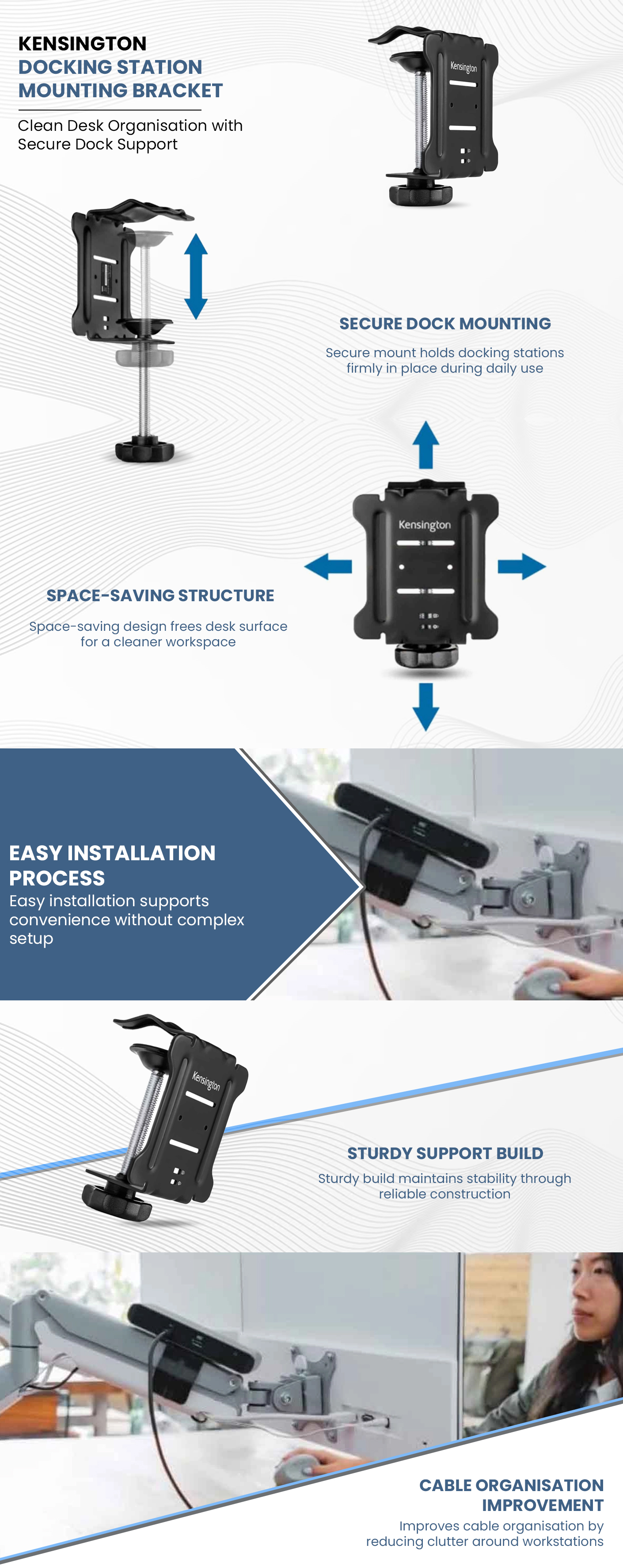 KENSINGTON
DOCKING STATION MOUNTING BRACKET

Clean Desk Organisation with Secure Dock Support

Kensington

SECURE DOCK MOUNTING

Secure mount holds docking stations firmly in place during daily use

Kensington

SPACE-SAVING STRUCTURE

Space-saving design frees desk surface for a cleaner workspace

EASY INSTALLATION PROCESS

Easy installation supports convenience without complex setup

Kensington

STURDY SUPPORT BUILD

Sturdy build maintains stability through reliable construction

CABLE ORGANISATION IMPROVEMENT

Improves cable organisation by reducing clutter around workstations