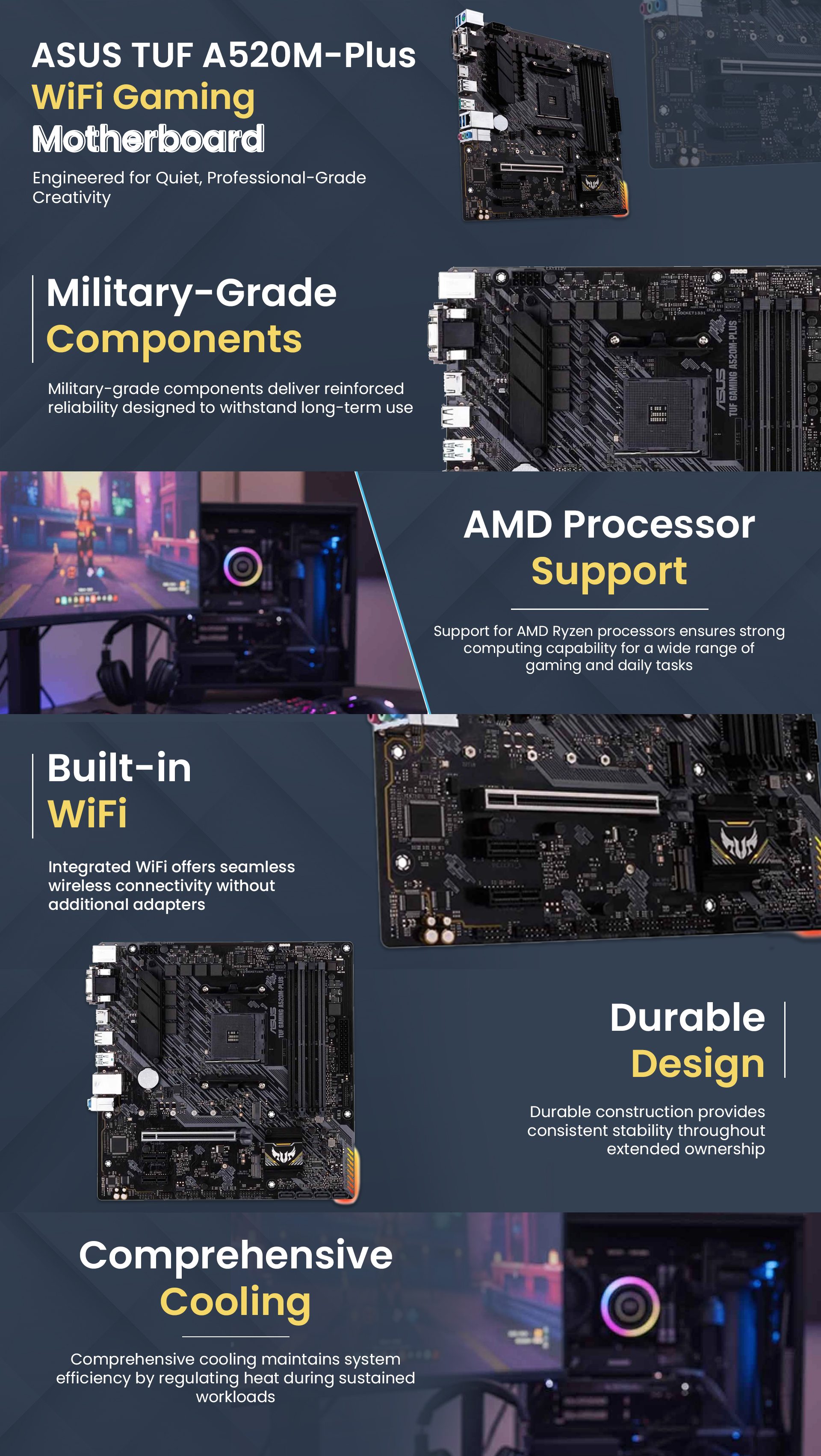 ASUS TUF A520M-Plus WiFi Gaming Motherboard

Engineered for Quiet, Professional-Grade Creativity

Military-Grade Components

Military-grade components deliver reinforced reliability designed to withstand long-term use

ASUS
TUF GAMING A520M-PLUS

AMD Processor Support

Support for AMD Ryzen processors ensures strong computing capability for a wide range of gaming and daily tasks

Built-in WiFi

Integrated WiFi offers seamless wireless connectivity without additional adapters

ASUS
TUF GAMING A520M-PLUS

Durable Design

Durable construction provides consistent stability throughout extended ownership

Comprehensive Cooling

Comprehensive cooling maintains system efficiency by regulating heat during sustained workloads